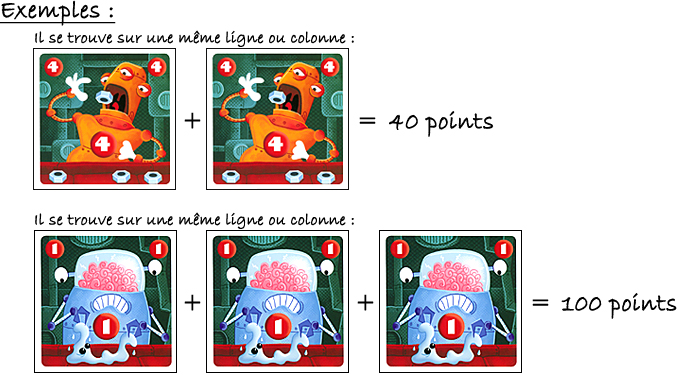 Exemples :

Il se trouve sur une même ligne ou colonne :

4 4 4 + 4 4 4 = 40 points

Il se trouve sur une même ligne ou colonne :

1 1 1 + 1 1 1 + 1 1 1 = 100 points