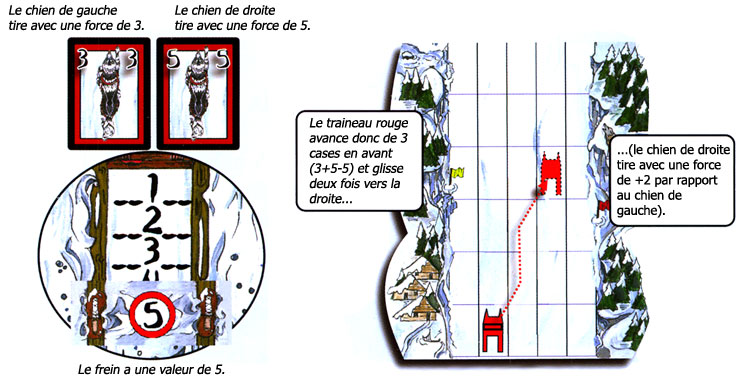 Le chien de gauche tire avec une force de 3.

Le chien de droite tire avec une force de 5.

3 3

5 5

1
2
3

5

Le frein a une valeur de 5.

Le traineau rouge avance donc de 3 cases en avant (3+5-5) et glisse deux fois vers la droite...

...(le chien de droite tire avec une force de +2 par rapport au chien de gauche).